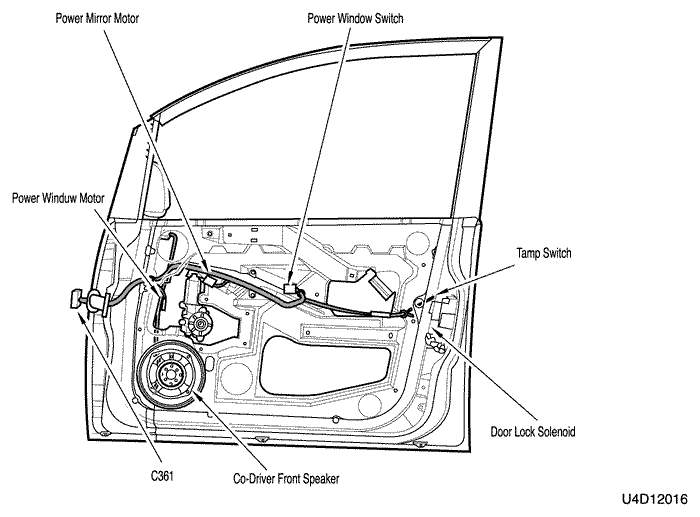 Power Mirror Motor

Power Window Switch

Power Winduw Motor

Tamp Switch

Door Lock Solenoid

C361

Co-Driver Front Speaker

U4D12016