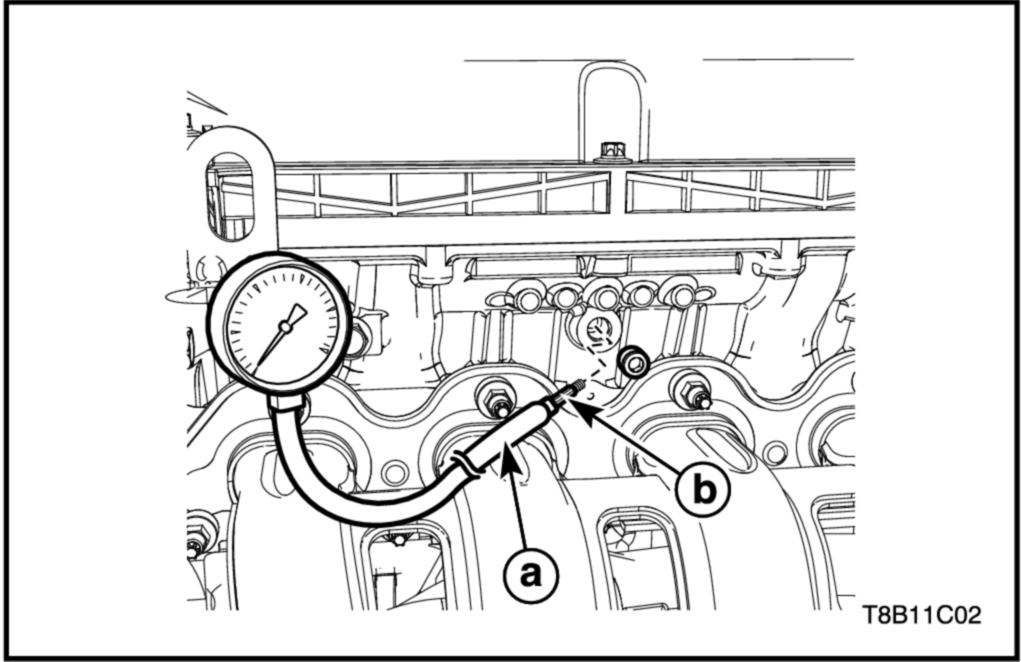 b

a

T8B11C02