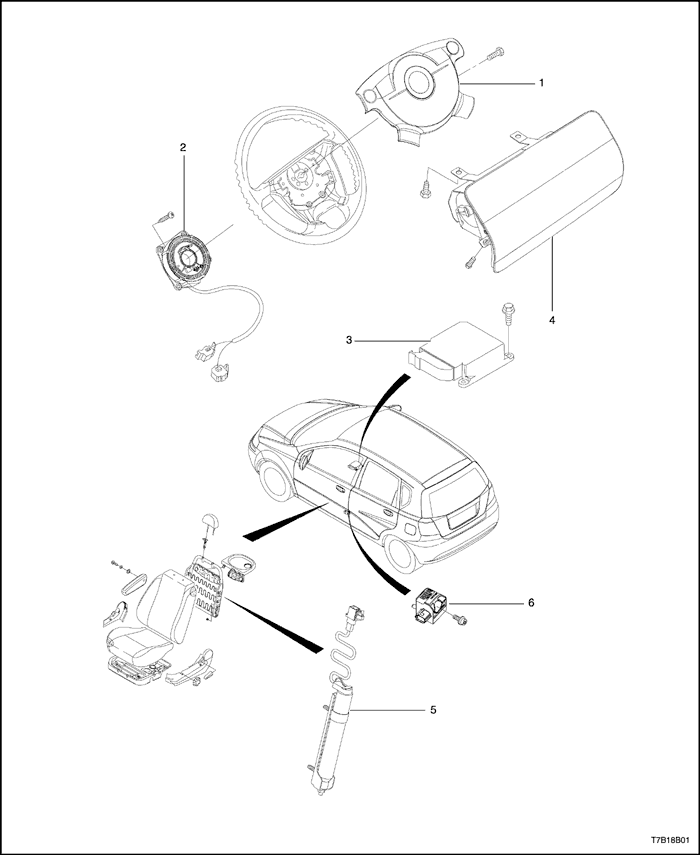 1
2
4
3
6
5
T7B18B01