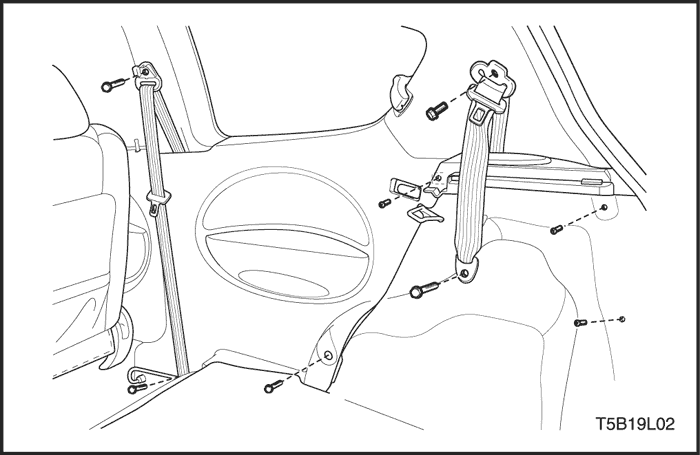 T5B19L02