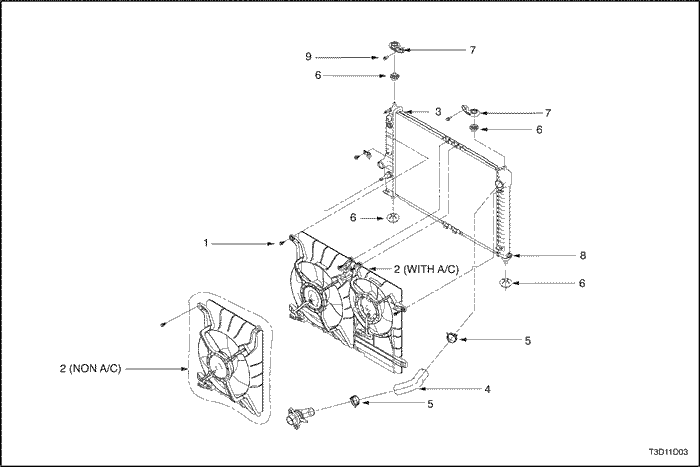 9
7
6
3
7
6
6
1
2 (WITH A/C)
8
6
5
2 (NON A/C)
4
5
T3D11D03