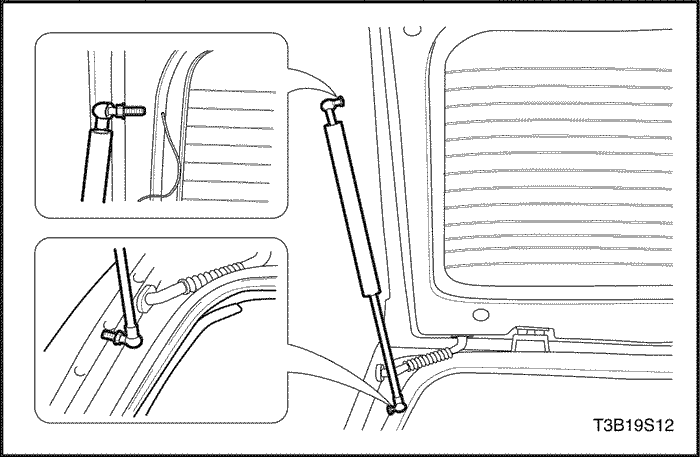 T3B19S12