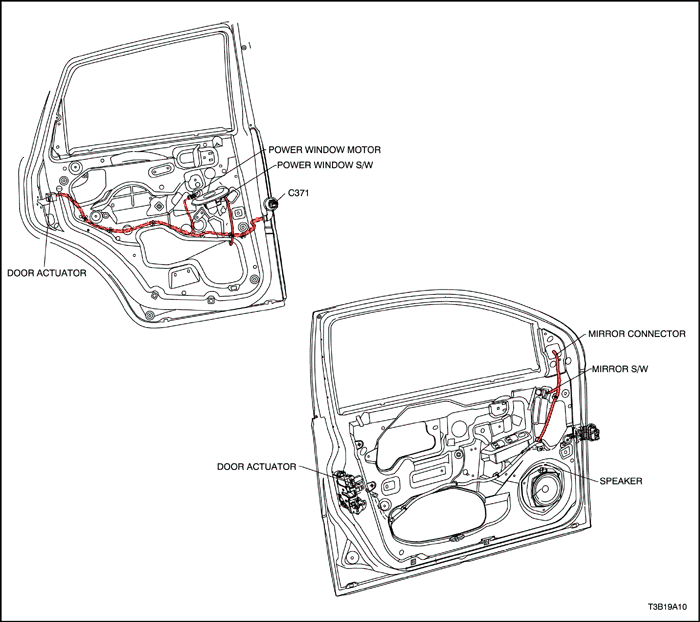 POWER WINDOW MOTOR
POWER WINDOW S/W
C371
DOOR ACTUATOR
MIRROR CONNECTOR
MIRROR S/W
DOOR ACTUATOR
SPEAKER
T3B19A10