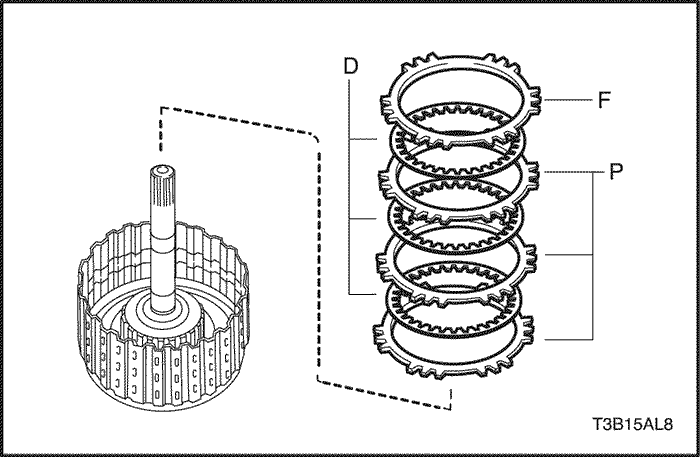 D
F
P
T3B15AL8