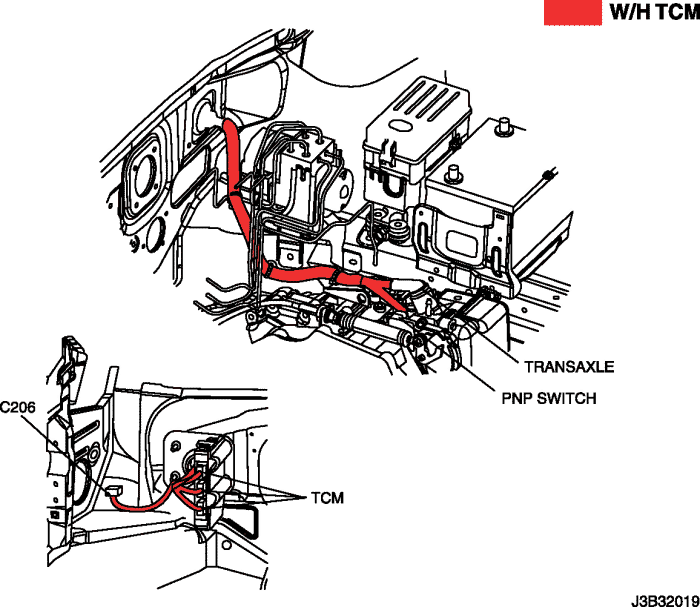 W/H TCM

TRANSAXLE

PNP SWITCH

C206

TCM

J3B32019