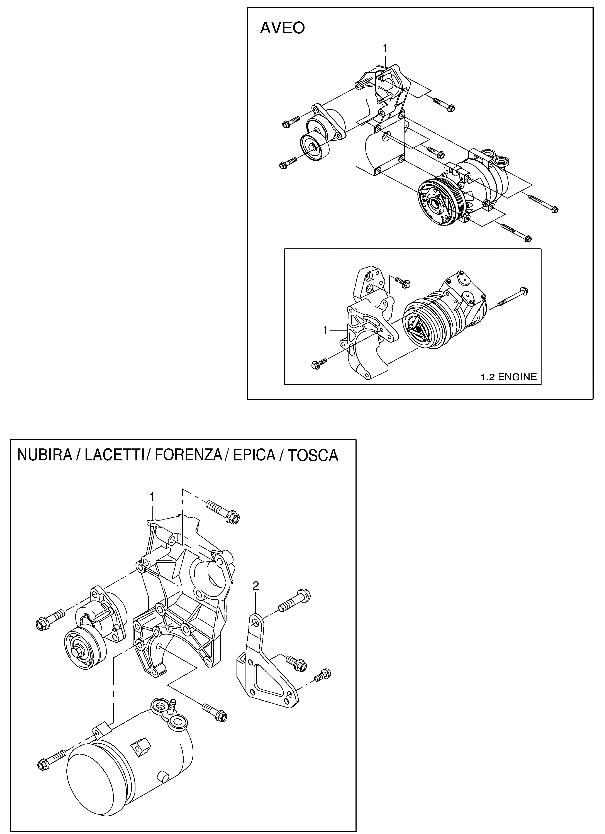 AVEO

1

1

1.2 ENGINE

NUBIRA / LACETTI / FORENZA / EPICA / TOSCA

1

2