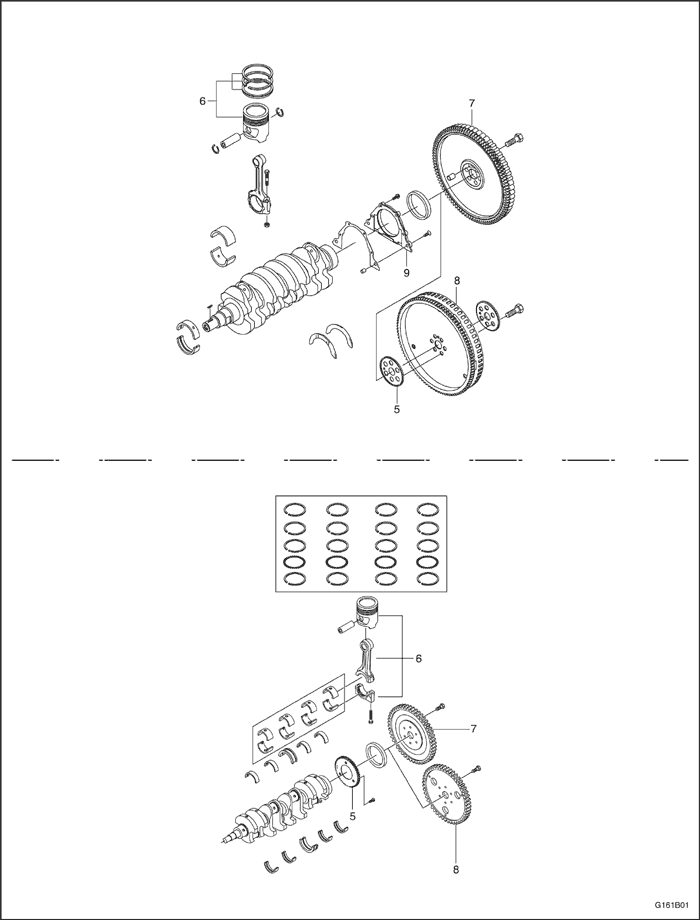 6
7
9
8
5
6
7
5
8
G161B01