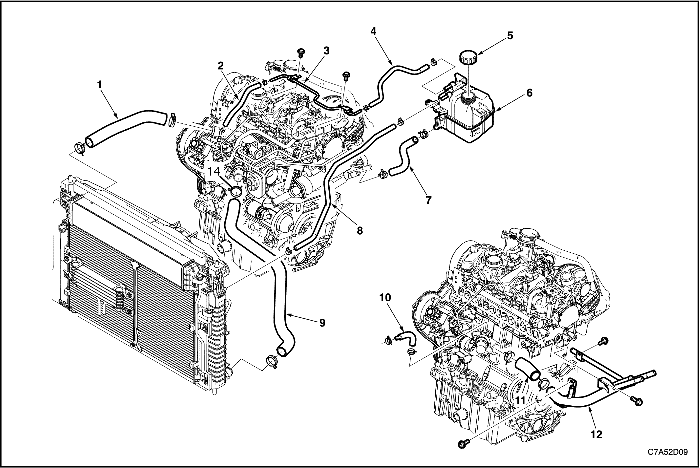 1
2
3
4
5
6
14
7
8
9
10
11
12
C7A52D09