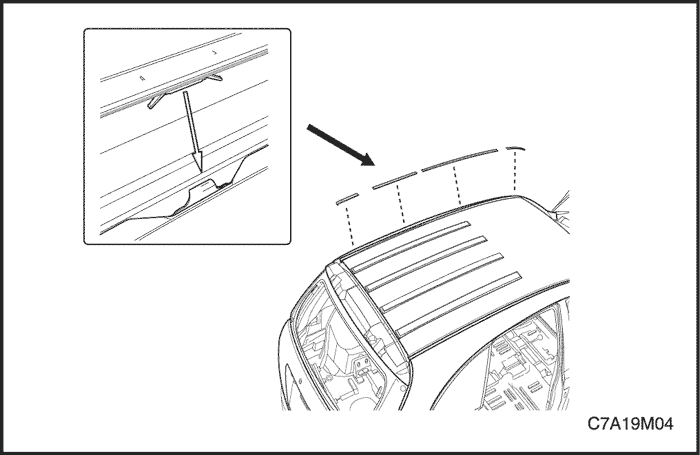 C7A19M04