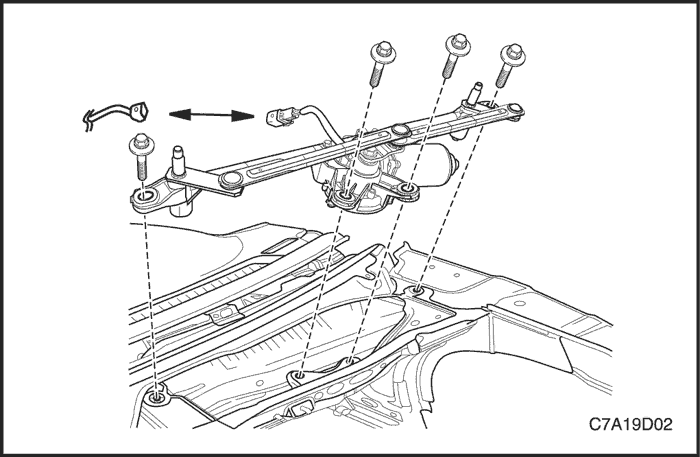 C7A19D02