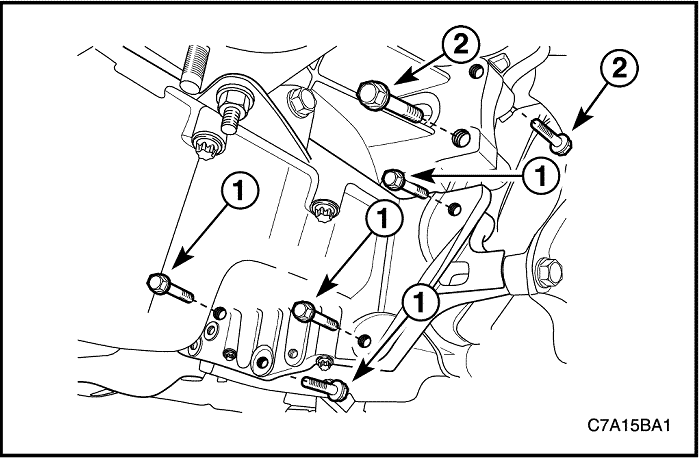 2
2
1
1
1
1
C7A15BA1