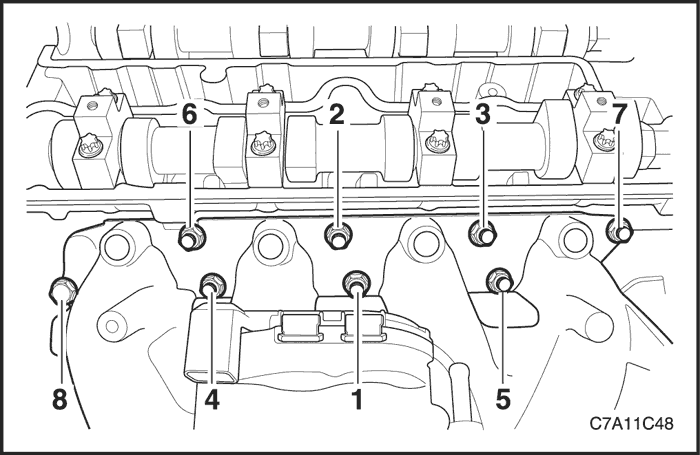 6
2
3
7
8
4
1
5
C7A11C48