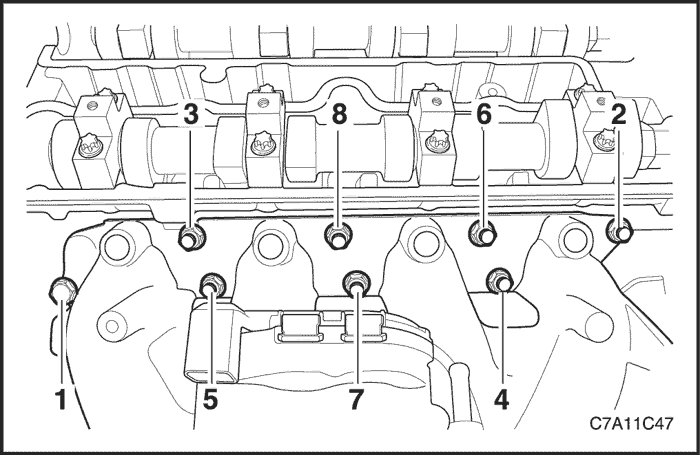 3
8
6
2
1
5
7
4
C7A11C47