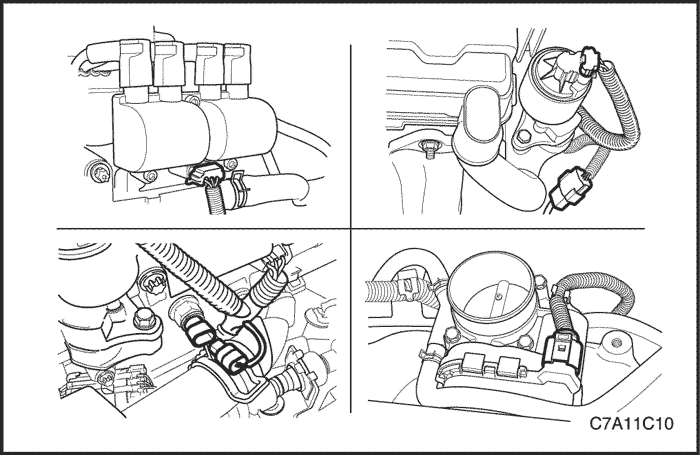 C7A11C10