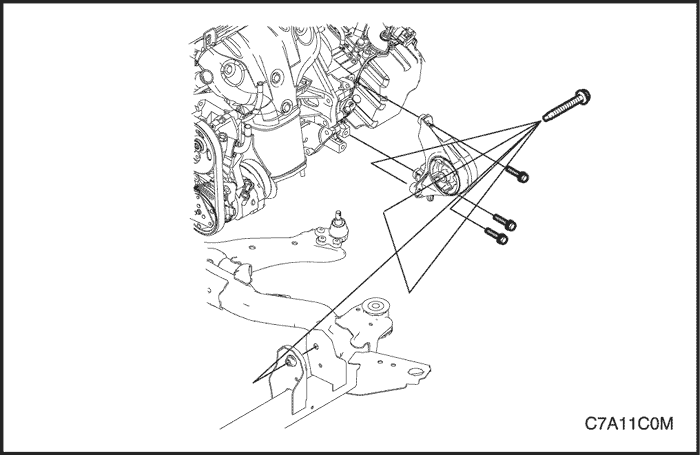 C7A11C0M