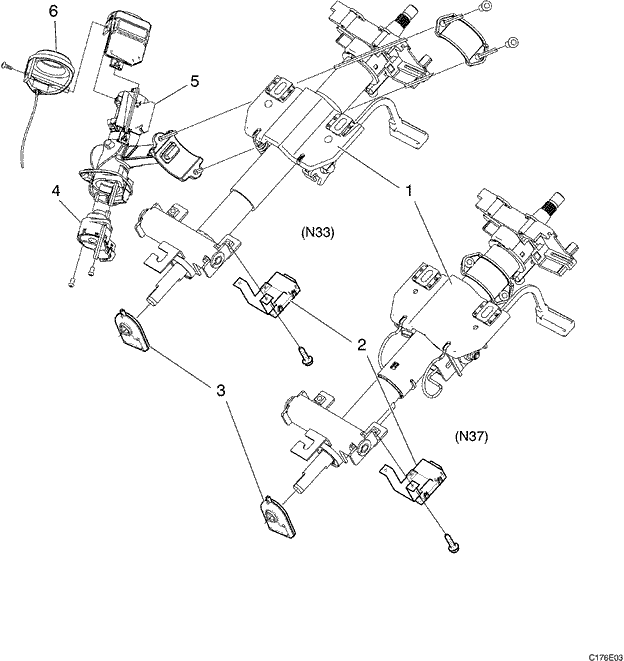 6
5
4
1
(N33)
2
3
(N37)
C176E03