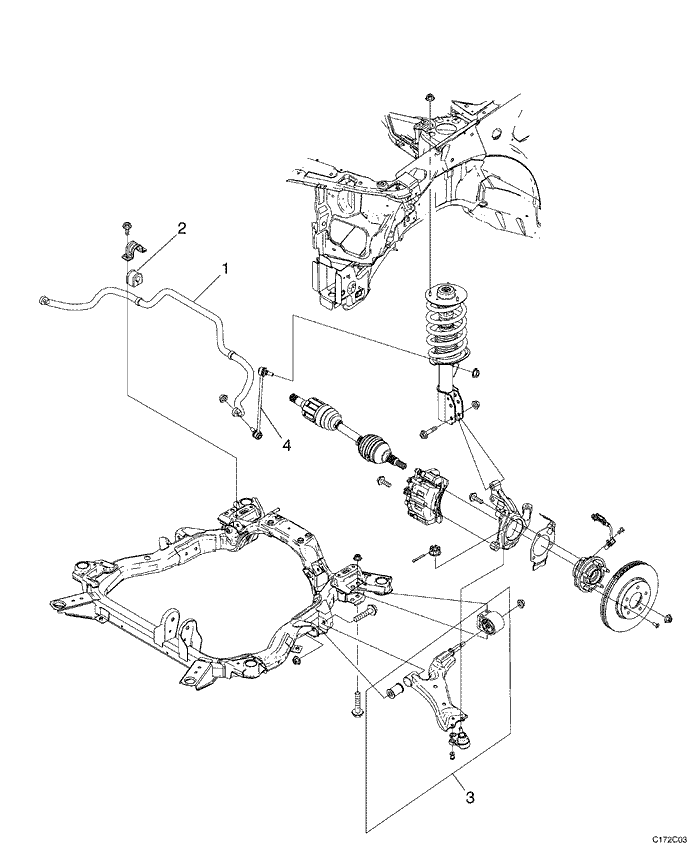 2
1
4
3
C172C03