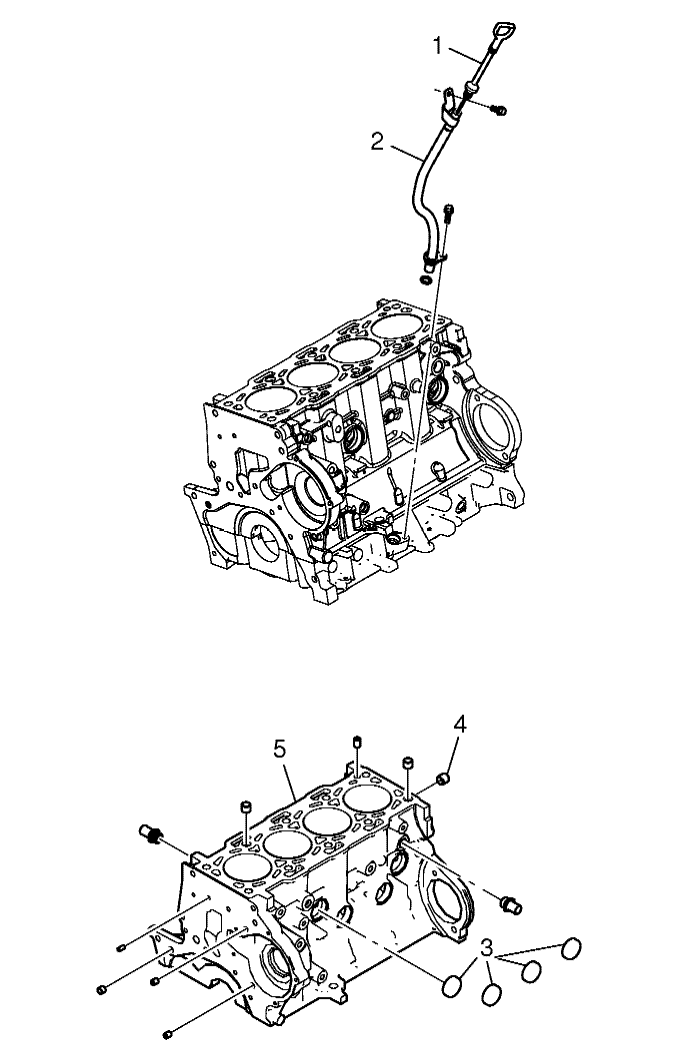 1
2
5
4
3