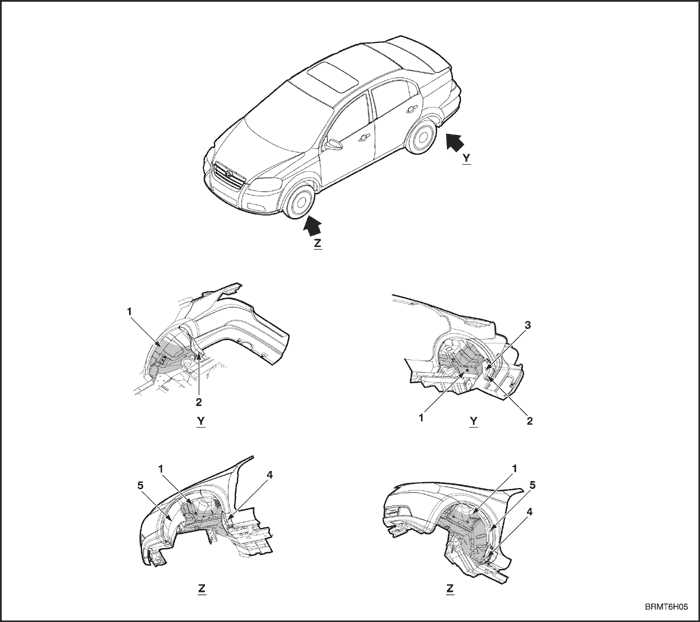 Y

Z

1

2

Y

3

1

Y

2

1

5

4

Z

1

5

4

Z

BRMT6H05