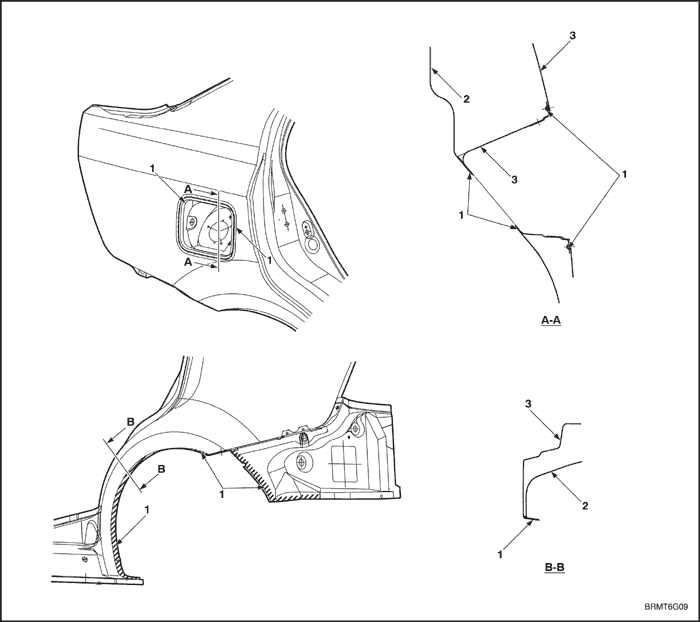 1
A
A
1
2
3
3
1
1
A-A
B
B
1
1
3
2
1
B-B
BRMT6G09