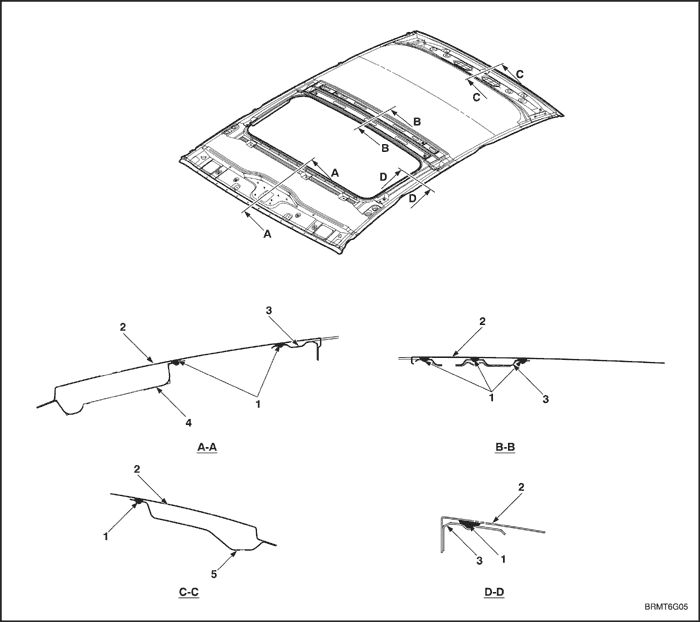 C
C
B
B
A
D
D
A

2
3
1
4
A-A

2
1
3
B-B

2
1
5
C-C

2
3
1
D-D

BRMT6G05