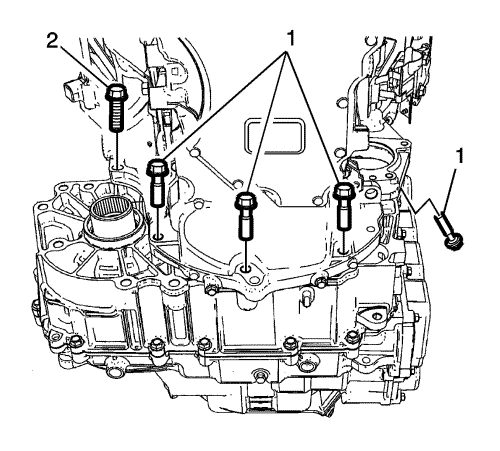 2
1
1