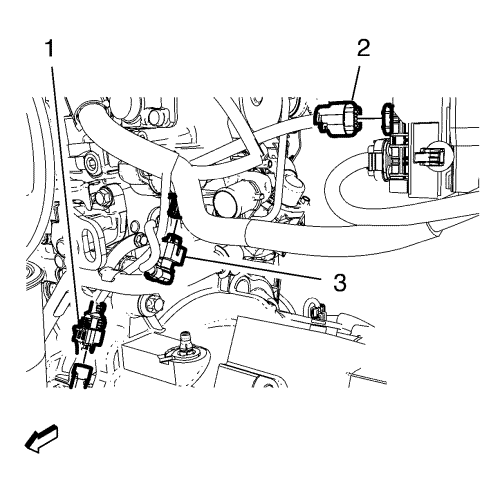 1
2
3