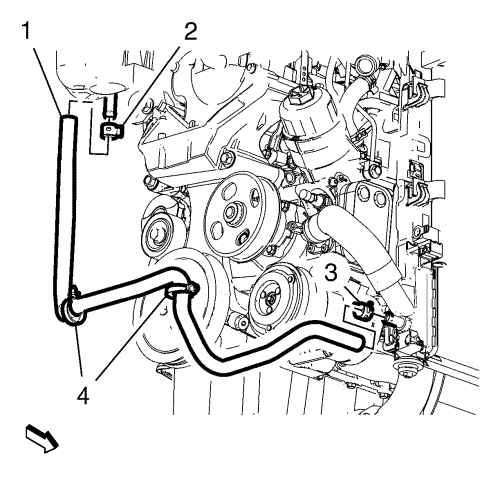 1
2
3
4