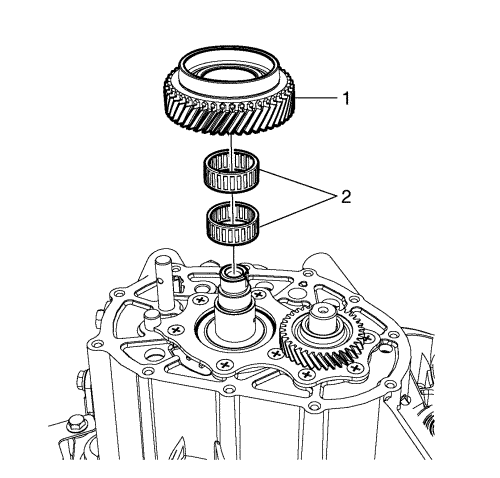 1

2