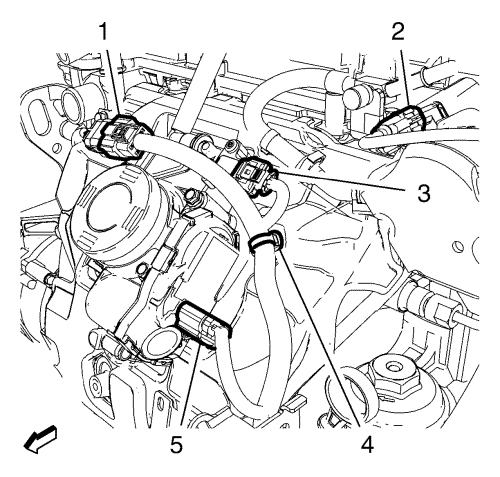 1
2
3
5
4