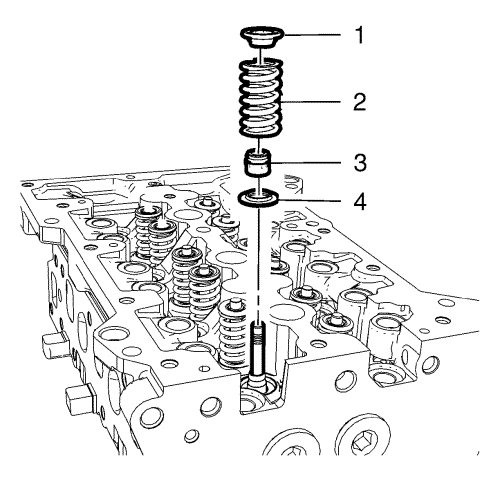 1
2
3
4