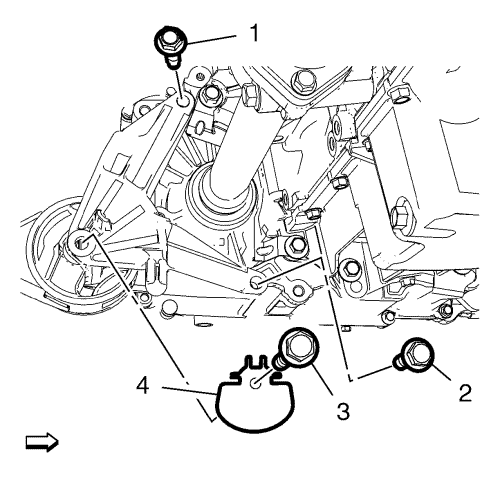 1
4
3
2