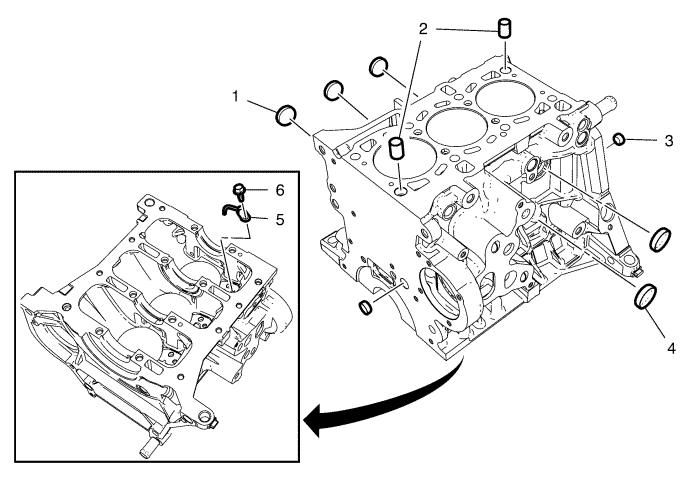 2
1
3
6
5
4