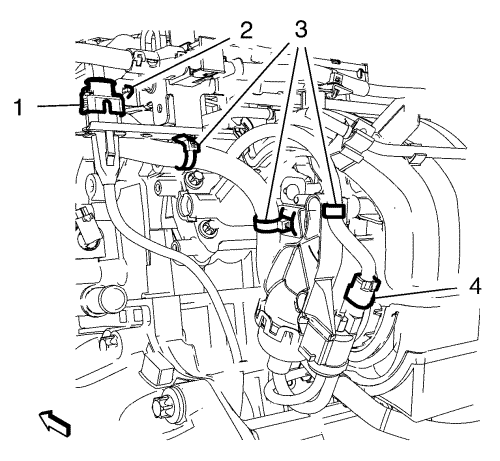 2
3
1
4