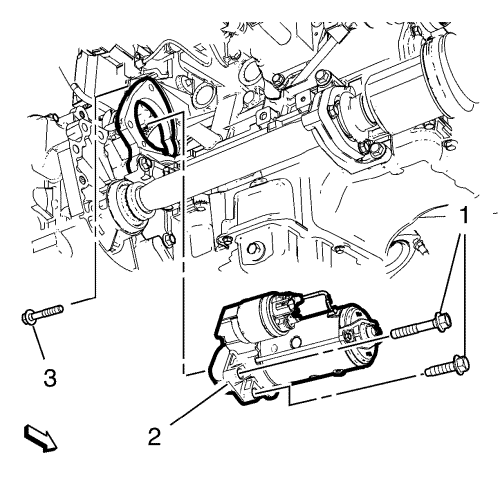 1
3
2