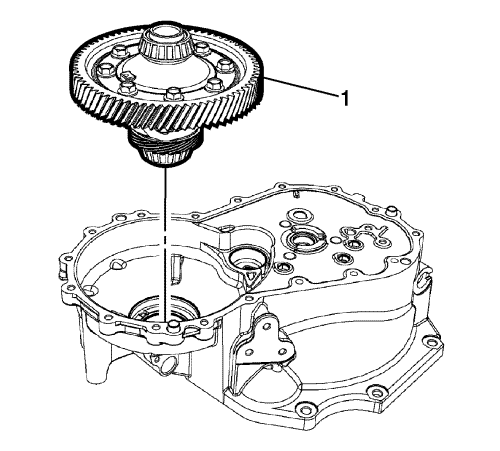 1