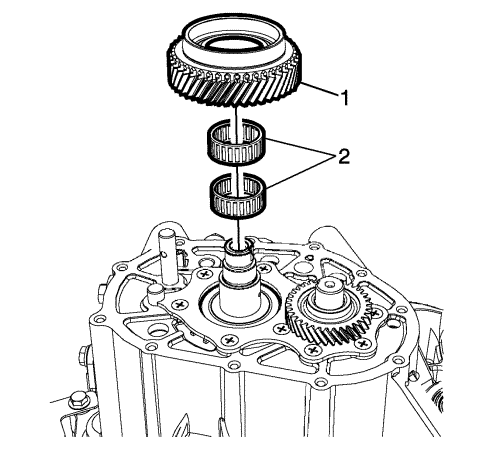 1

2