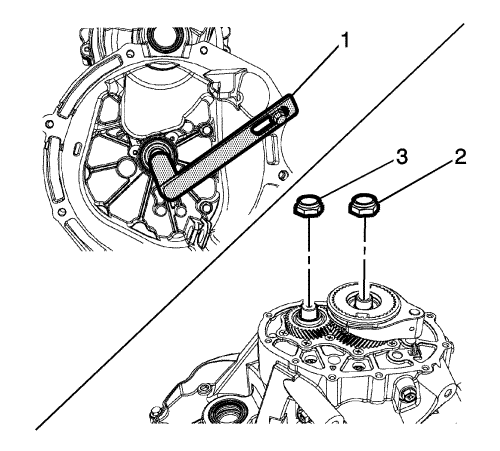 1
3
2