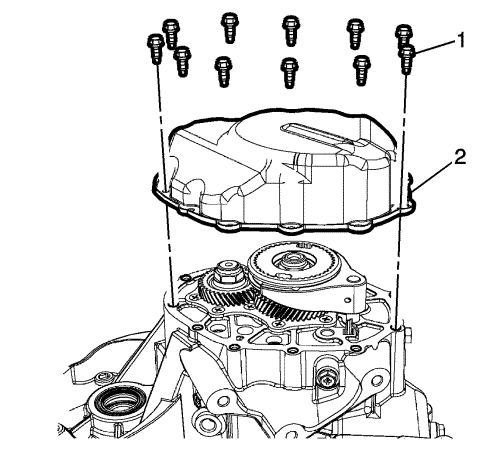 1
2