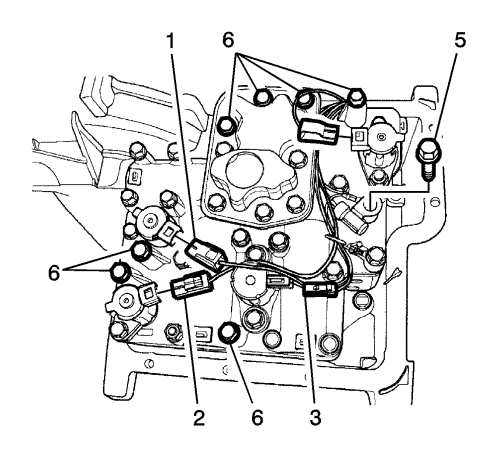 1
6
5
6
2
6
3