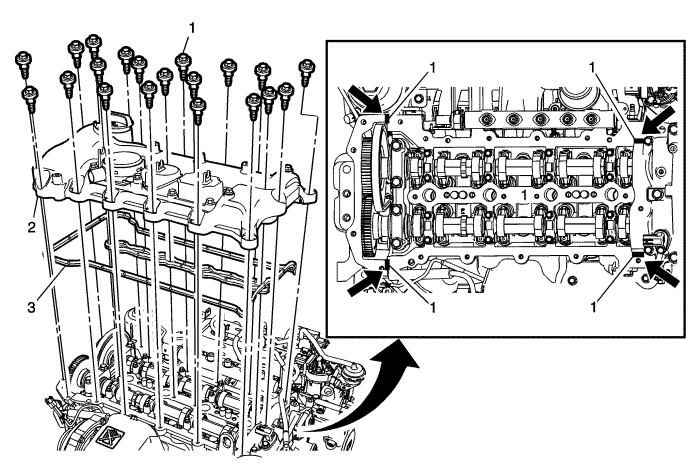 1
2
3
1
1
1
1
1