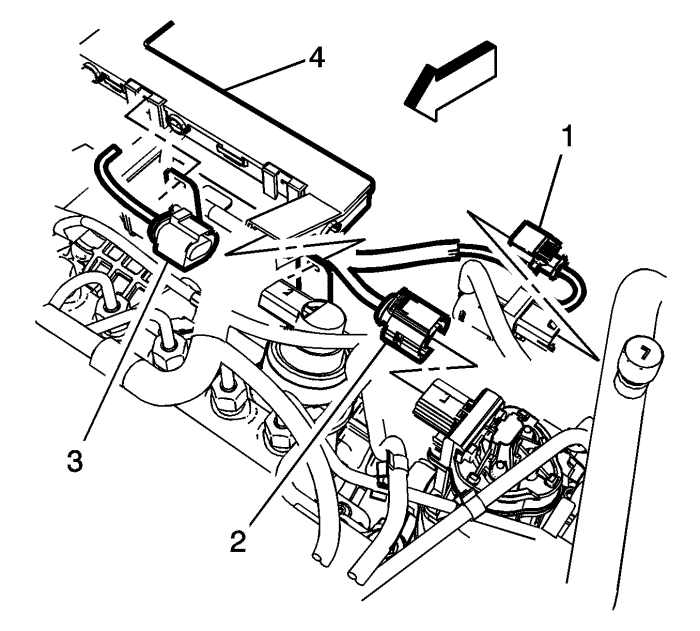 4
1
3
2