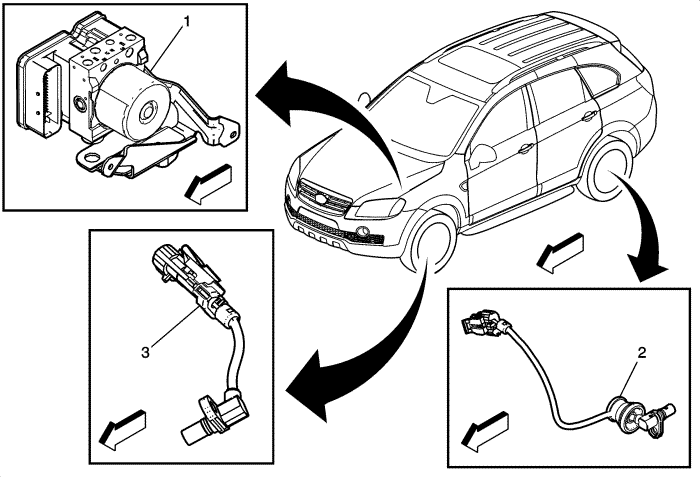 1

3

2