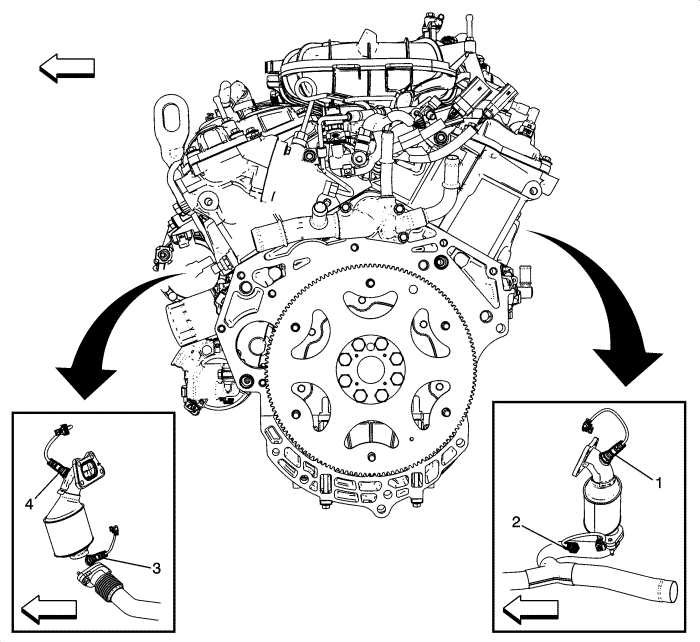 4

3

1

2