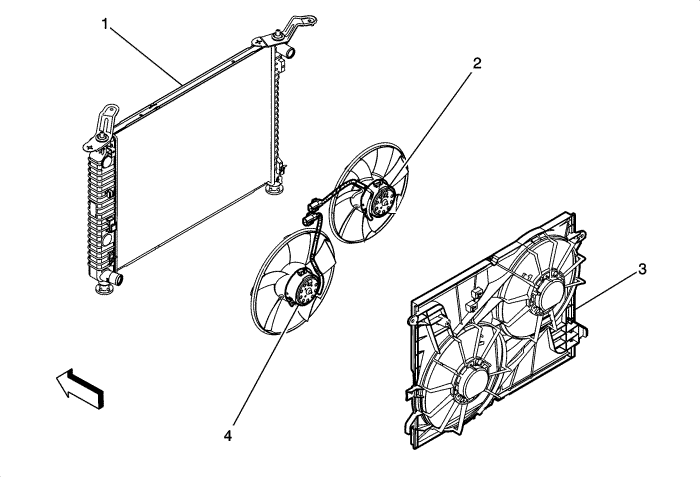 1
2
3
4