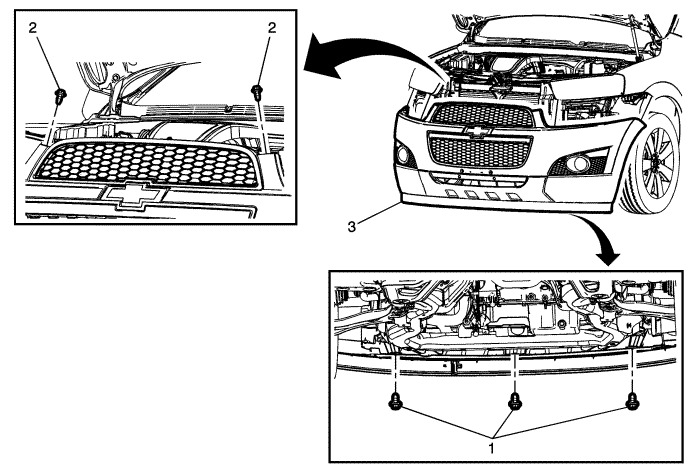 2
2
3
1