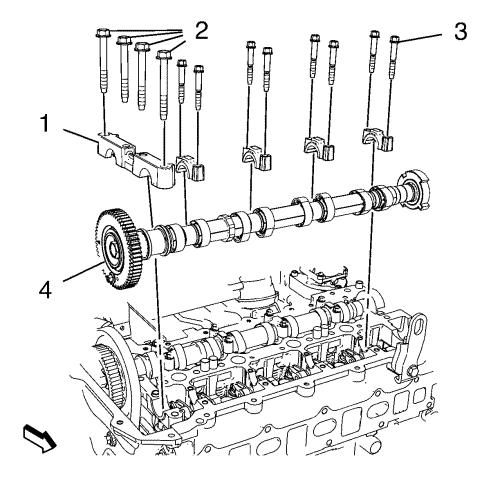 2
3
1
4