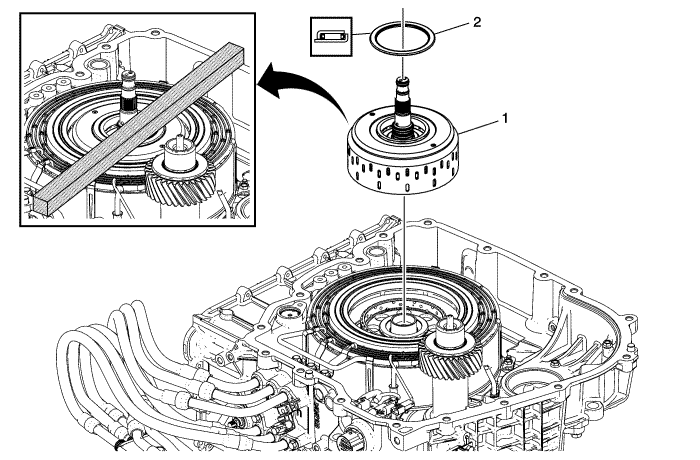 2

1