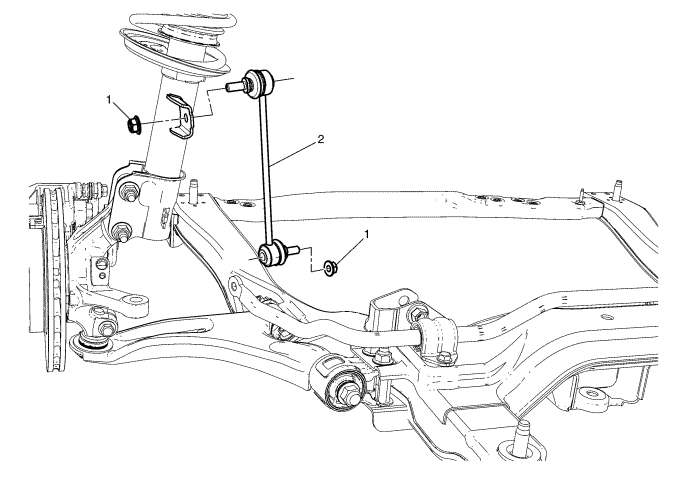 1

2

1