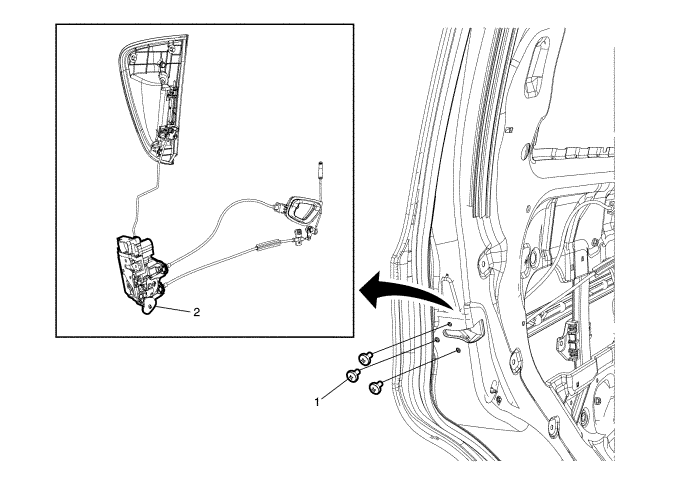 2

1